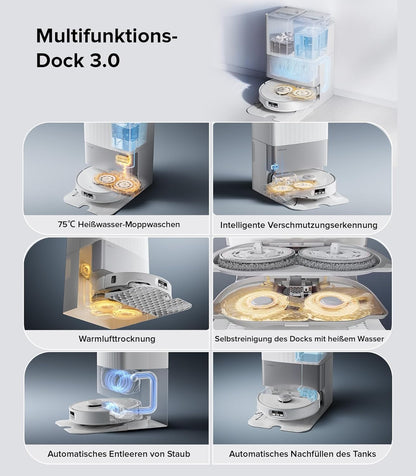 Multifunktions-Dock 3.0

75℃ Heißwasser-Moppwaschen

Intelligente Verschmutzungserkennung

Warmlufttrocknung

Selbstreinigung des Docks mit heißem Wasser

Automatisches Entleeren von Staub

Automatisches Nachfüllen des Tanks