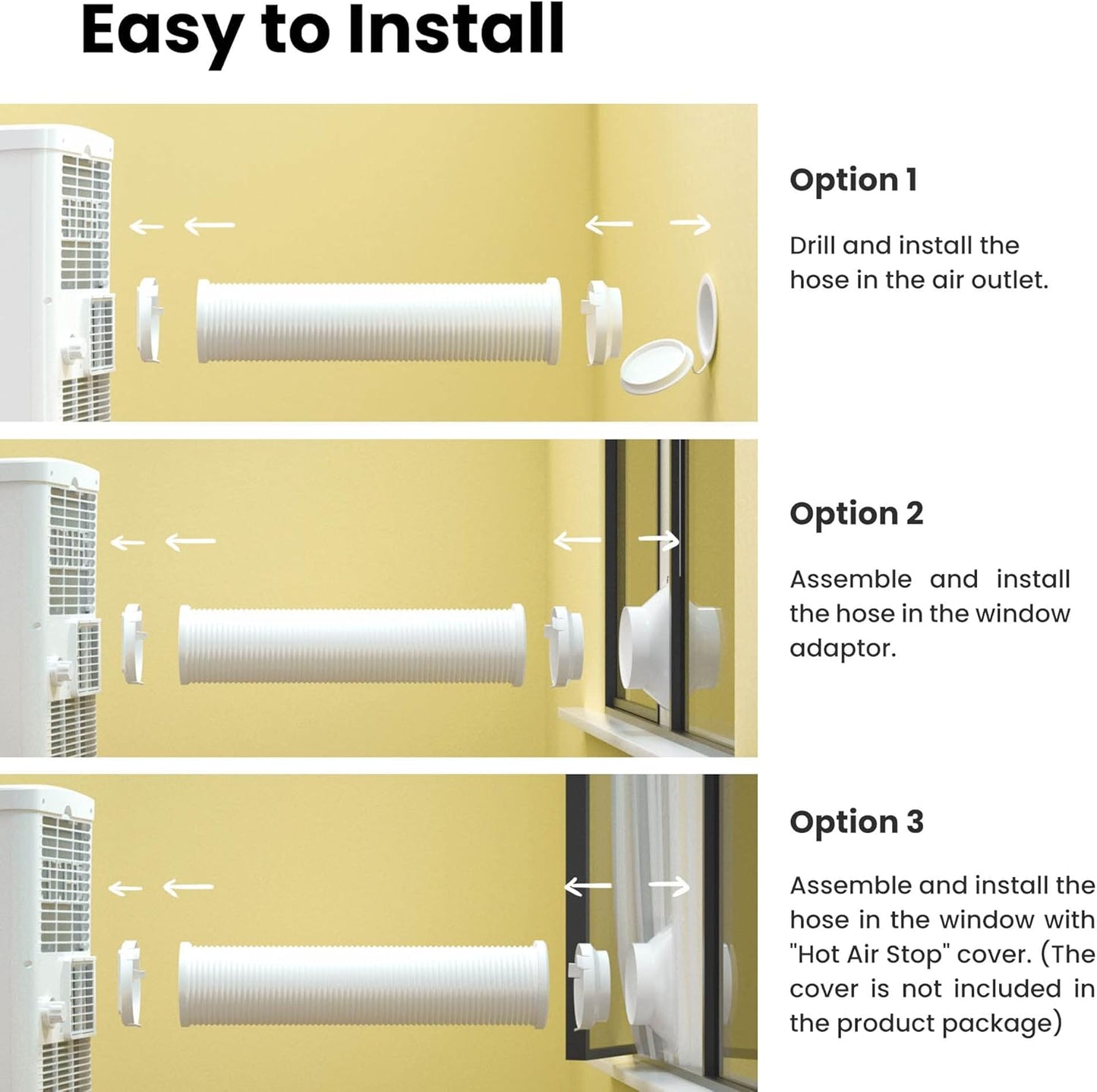 Easy to Install

Option 1

Drill and install the hose in the air outlet.

Option 2

Assemble and install the hose in the window adaptor.

Option 3

Assemble and install the hose in the window with "Hot Air Stop" cover. (The cover is not included in the product package)