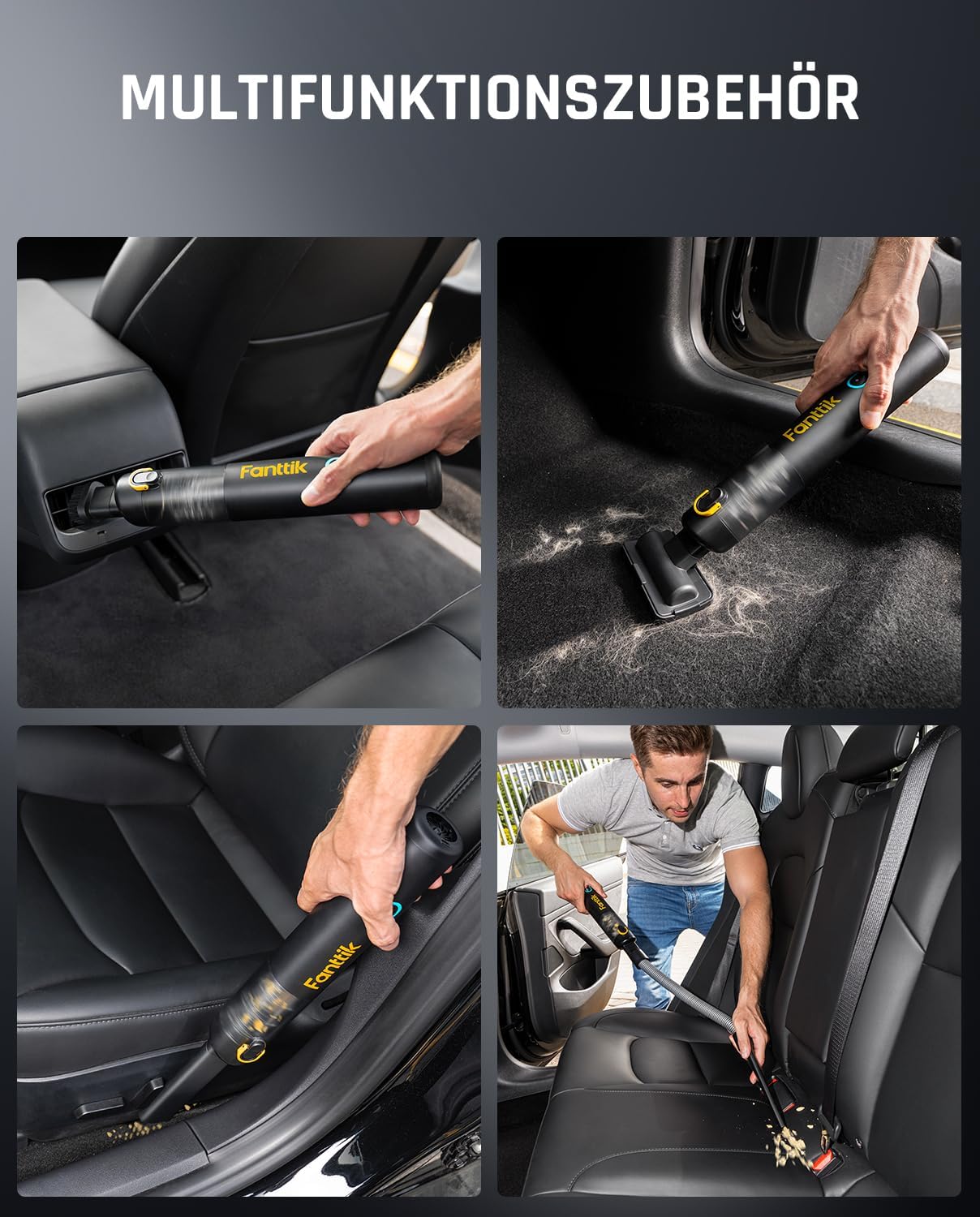 MULTIFUNKTIONSZUBEHÖR

Fanttik

Fanttik

Fanttik

Fanttik