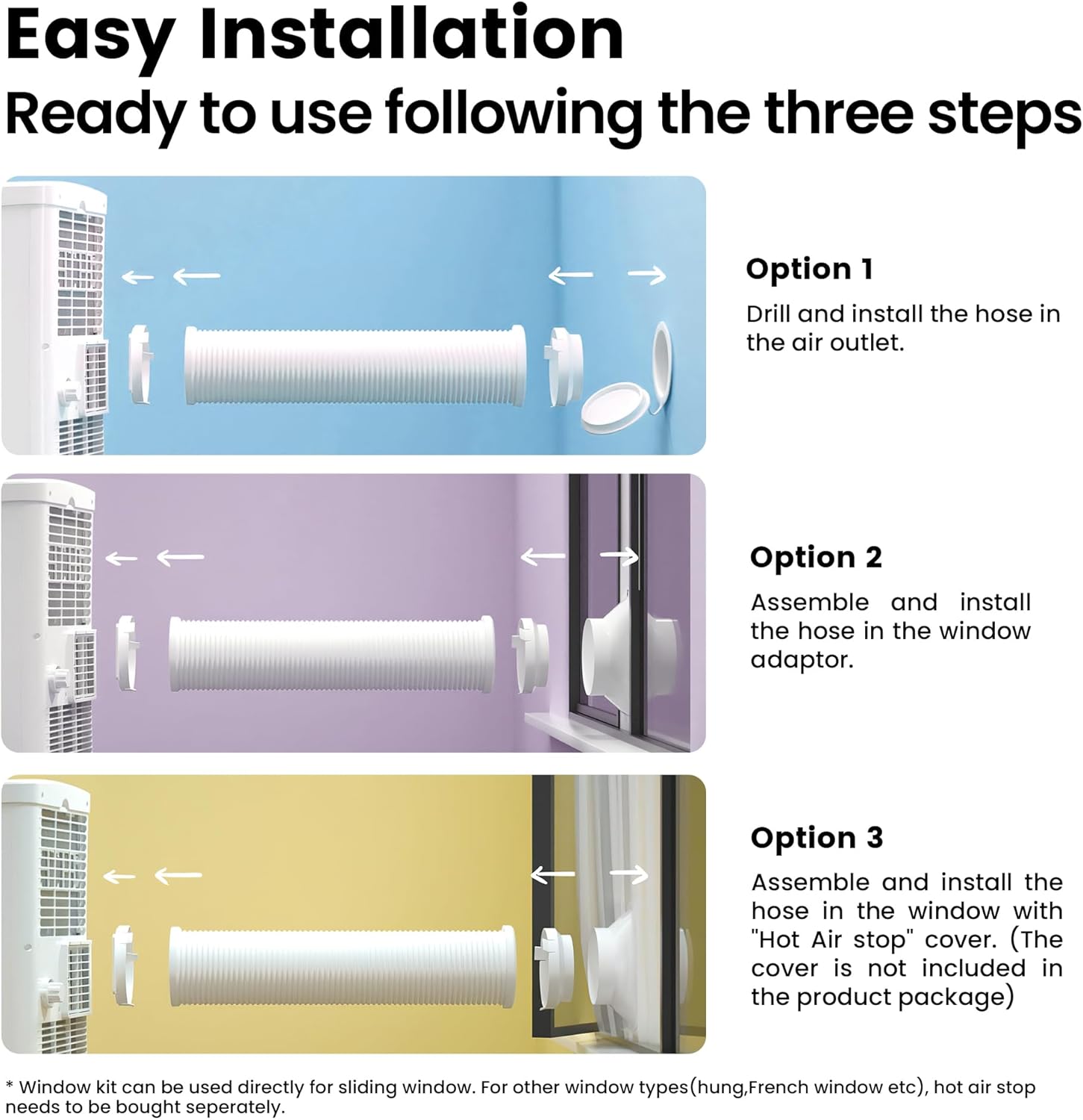 Easy Installation
Ready to use following the three steps

Option 1
Drill and install the hose in the air outlet.

Option 2
Assemble and install the hose in the window adaptor.

Option 3
Assemble and install the hose in the window with "Hot Air stop" cover. (The cover is not included in the product package)

* Window kit can be used directly for sliding window. For other window types(hung,French window etc), hot air stop needs to be bought seperately.