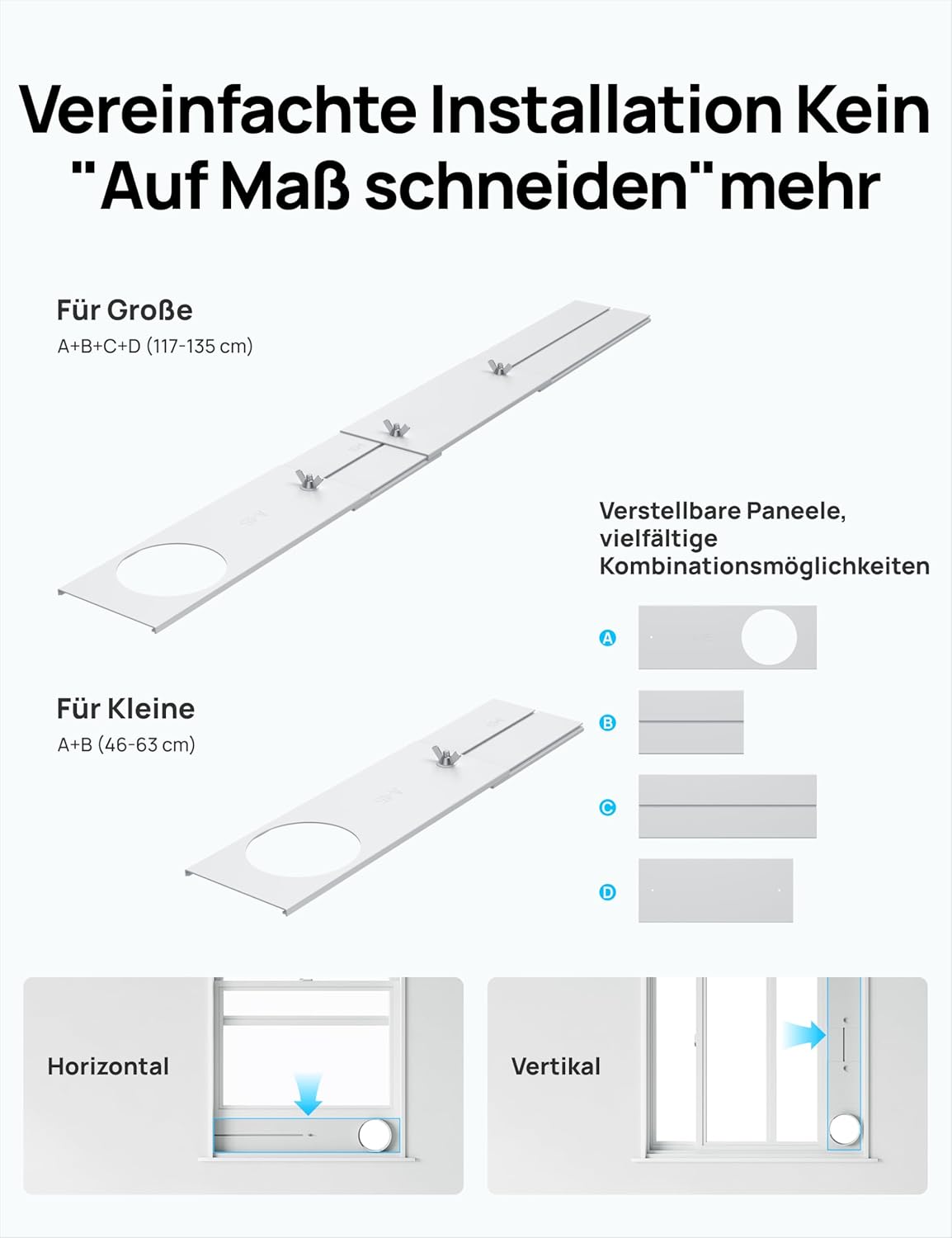 Vereinfachte Installation Kein "Auf Maß schneiden"mehr

Für Große
A+B+C+D (117-135 cm)

Verstellbare Paneele, vielfältige Kombinationsmöglichkeiten

A

B

C

D

Für Kleine
A+B (46-63 cm)

Horizontal

Vertikal