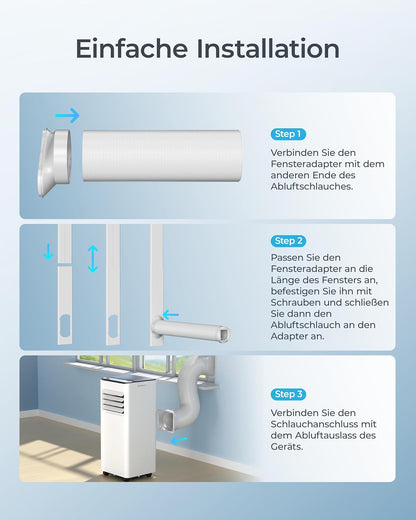 Einfache Installation

Step 1

Verbinden Sie den Fensteradapter mit dem anderen Ende des Abluftschlauches.

Step 2

Passen Sie den Fensteradapter an die Länge des Fensters an, befestigen Sie ihn mit Schrauben und schließen Sie dann den Abluftschlauch an den Adapter an.

Step 3

Verbinden Sie den Schlauchanschluss mit dem Abluftauslass des Geräts.