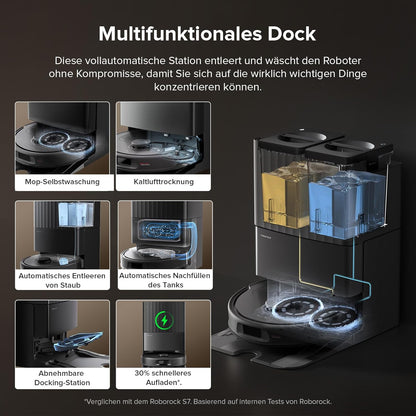 Multifunktionales Dock

Diese vollautomatische Station entleert und wäscht den Roboter ohne Kompromisse, damit Sie sich auf die wirklich wichtigen Dinge konzentrieren können.

Mop-Selbstwaschung

Kaltlufttrocknung

Automatisches Entleeren von Staub

Automatisches Nachfüllen des Tanks

Abnehmbare Docking-Station

30% schnelleres Aufladen*.

*Verglichen mit dem Roborock S7. Basierend auf internen Tests von Roborock.