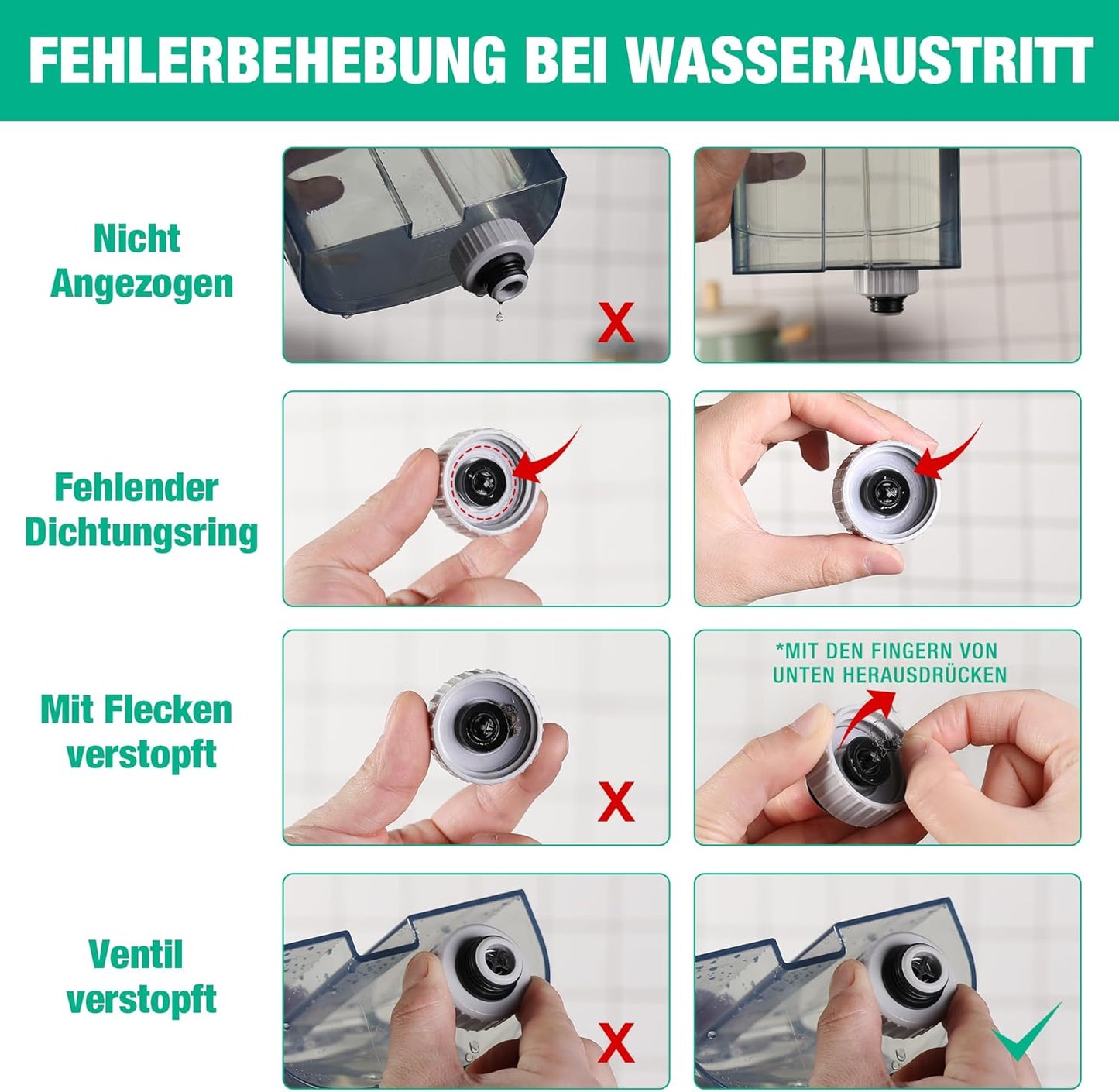 FEHLERBEHEBUNG BEI WASSERAUSTRITT

Nicht Angezogen

X

Fehlender Dichtungsring

Mit Flecken verstopft

X

*MIT DEN FINGERN VON UNTEN HERAUSDRÜCKEN

Ventil verstopft

X