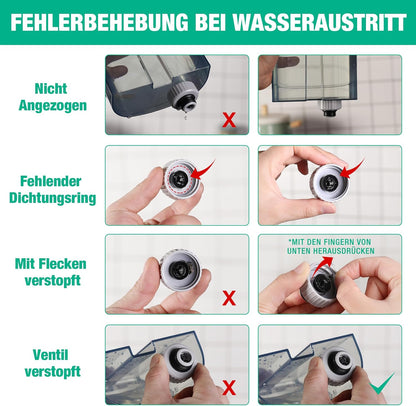 FEHLERBEHEBUNG BEI WASSERAUSTRITT

Nicht Angezogen

X

Fehlender Dichtungsring

Mit Flecken verstopft

X

*MIT DEN FINGERN VON UNTEN HERAUSDRÜCKEN

Ventil verstopft

X