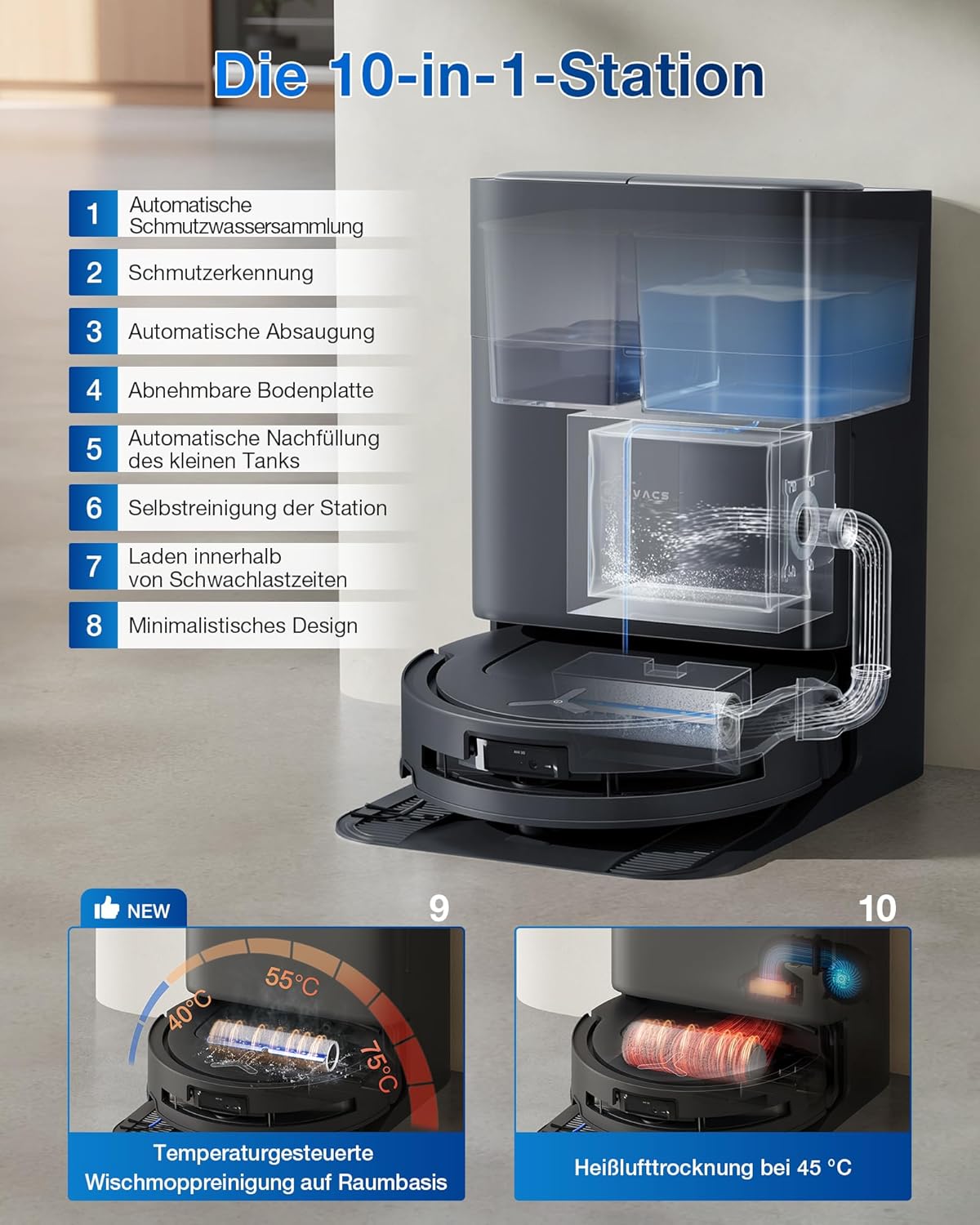 Die 10-in-1-Station

1 Automatische Schmutzwassersammlung

2 Schmutzerkennung

3 Automatische Absaugung

4 Abnehmbare Bodenplatte

5 Automatische Nachfüllung des kleinen Tanks

6 Selbstreinigung der Station

7 Laden innerhalb von Schwachlastzeiten

8 Minimalistisches Design

VACS

NEW

9

40°C
55°C
75°C

Temperaturgesteuerte Wischmoppreinigung auf Raumbasis

10

Heißlufttrocknung bei 45 °C